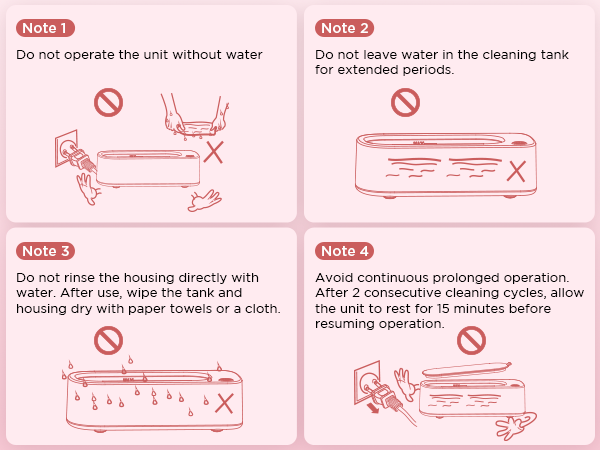 Note 1

Do not operate the unit without water

Note 2

Do not leave water in the cleaning tank for extended periods.

Note 3

Do not rinse the housing directly with water. After use, wipe the tank and housing dry with paper towels or a cloth.

Note 4

Avoid continuous prolonged operation. After 2 consecutive cleaning cycles, allow the unit to rest for 15 minutes before resuming operation.