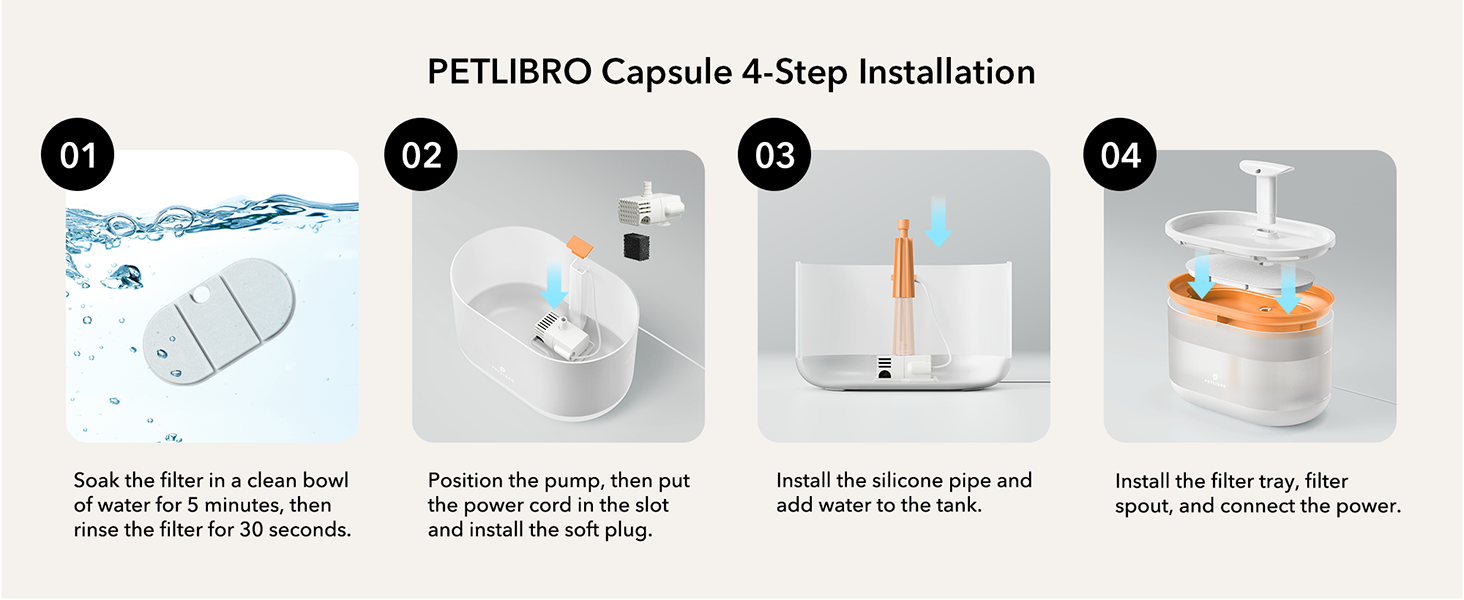 PETLIBRO Capsule 4-Step Installation

01

Soak the filter in a clean bowl of water for 5 minutes, then rinse the filter for 30 seconds.

02

Position the pump, then put the power cord in the slot and install the soft plug.

03

Install the silicone pipe and add water to the tank.

04

Install the filter tray, filter spout, and connect the power.