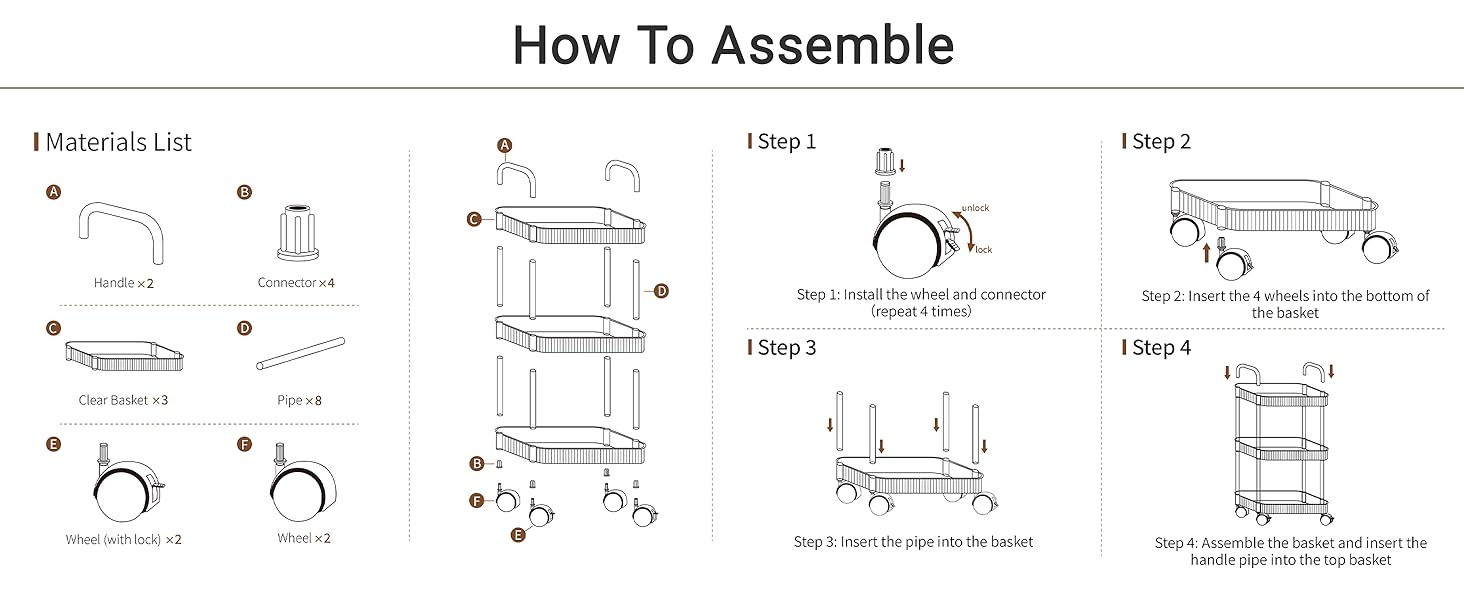 How To Assemble

Materials List

A
Handle ×2

B
Connector ×4

C
Clear Basket ×3

D
Pipe ×8

E
Wheel (with lock) ×2

F
Wheel ×2

A
C
D
B
F
E

Step 1

unlock
lock

Step 1: Install the wheel and connector (repeat 4 times)

Step 2

Step 2: Insert the 4 wheels into the bottom of the basket

Step 3

Step 3: Insert the pipe into the basket

Step 4

Step 4: Assemble the basket and insert the handle pipe into the top basket