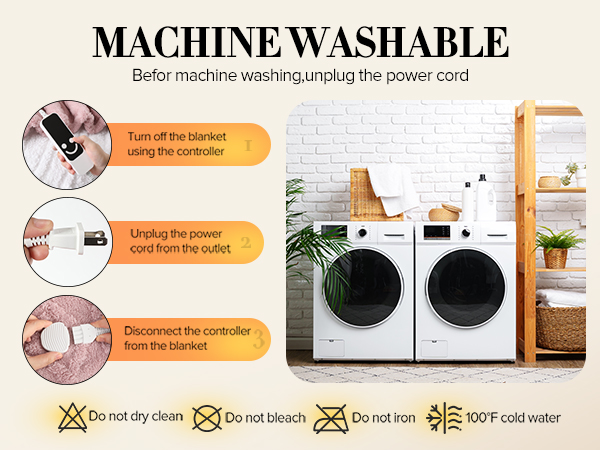 MACHINE WASHABLE

Befor machine washing,unplug the power cord

Turn off the blanket using the controller 1

Unplug the power cord from the outlet 2

Disconnect the controller from the blanket 3

Do not dry clean Do not bleach Do not iron 100°F cold water