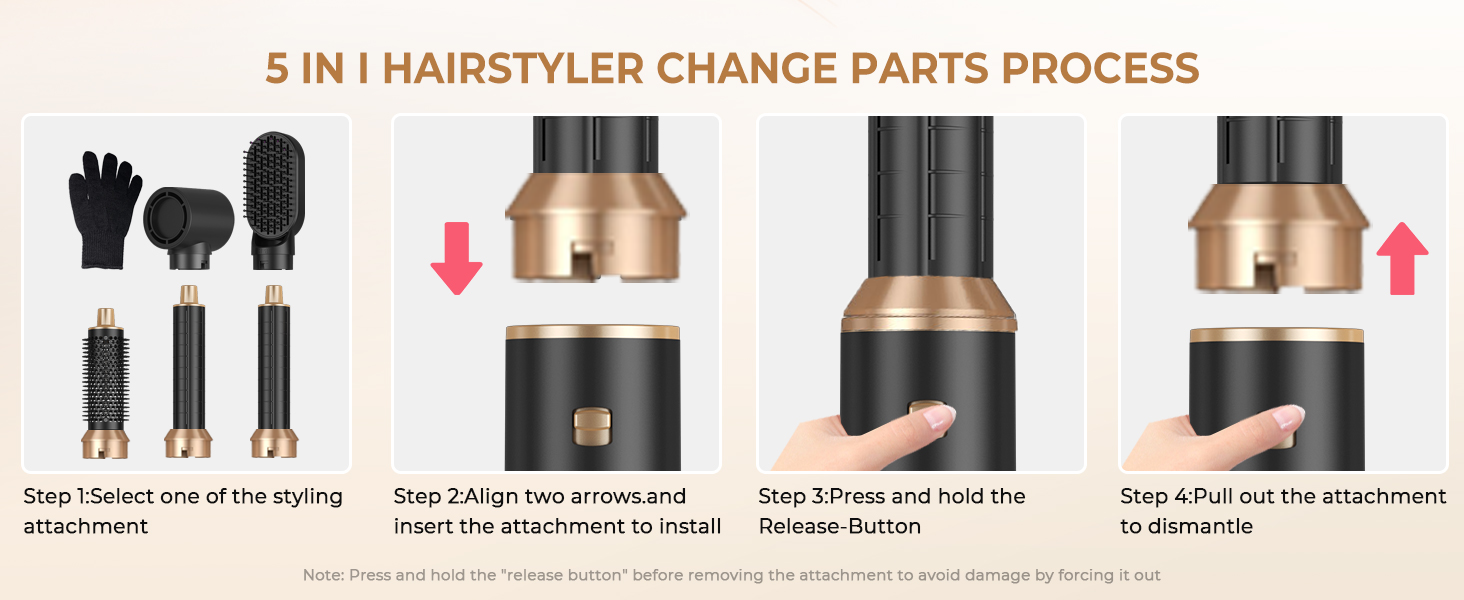 5 IN I HAIRSTYLER CHANGE PARTS PROCESS

Step 1:Select one of the styling attachment

Step 2:Align two arrows.and insert the attachment to install

Step 3:Press and hold the Release-Button

Step 4:Pull out the attachment to dismantle

Note: Press and hold the "release button" before removing the attachment to avoid damage by forcing it out