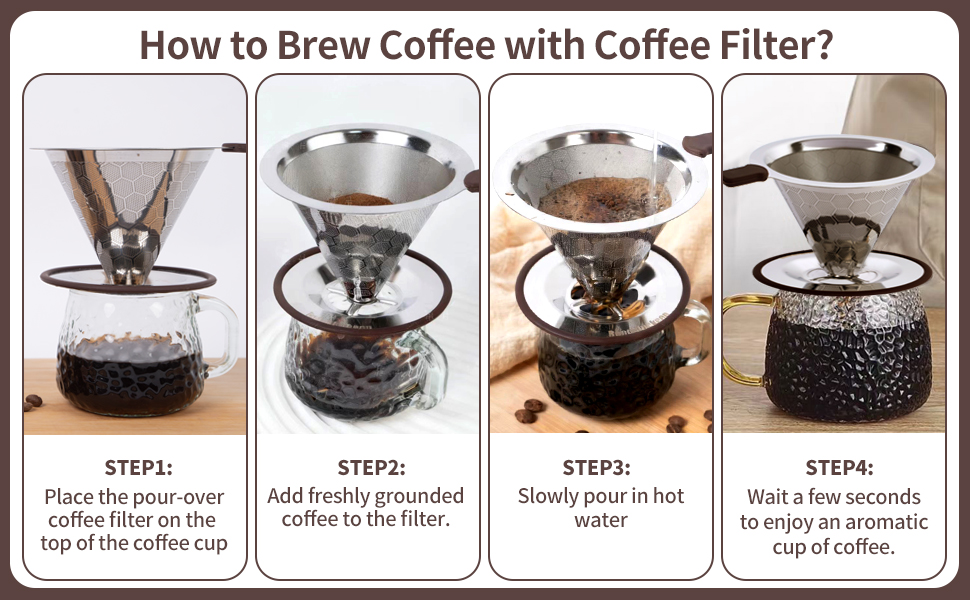 How to Brew Coffee with Coffee Filter?

STEP1:
Place the pour-over coffee filter on the top of the coffee cup

STEP2:
Add freshly grounded coffee to the filter.

STEP3:
Slowly pour in hot water

STEP4:
Wait a few seconds to enjoy an aromatic cup of coffee.