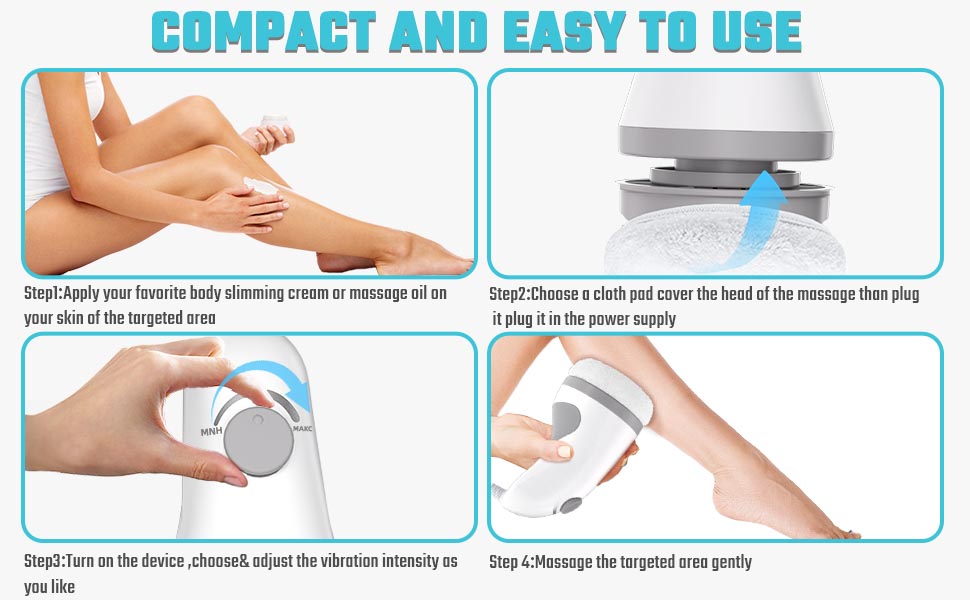 COMPACT AND EASY TO USE

Step1:Apply your favorite body slimming cream or massage oil on your skin of the targeted area

Step2:Choose a cloth pad cover the head of the massage than plug it plug it in the power supply

MNH

MAKC

Step3:Turn on the device ,choose& adjust the vibration intensity as you like

Step 4:Massage the targeted area gently