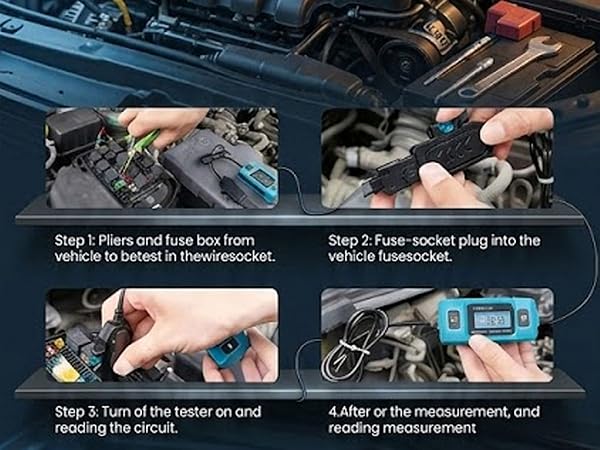 Step 1: Pliers and fuse box from vehicle to betest in thewiresocket.

Step 2: Fuse-socket plug into the vehicle fusesocket.

Step 3: Turn of the tester on and reading the circuit.

4.After or the measurement, and reading measurement