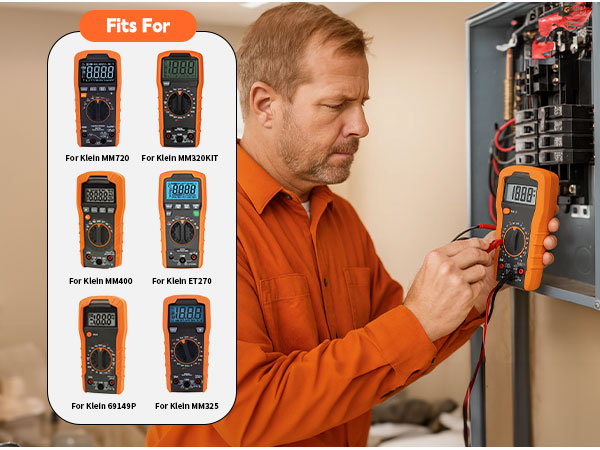 Fits For

For Klein MM720
For Klein MM320KIT
For Klein MM400
For Klein ET270
For Klein 69149P
For Klein MM325