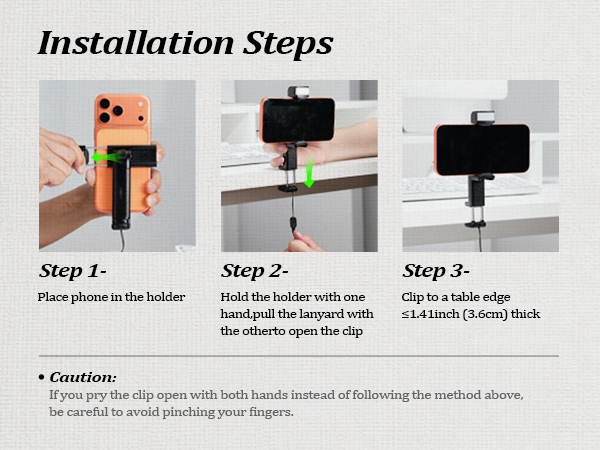 Installation Steps

Step 1-

Place phone in the holder

Step 2-

Hold the holder with one hand,pull the lanyard with the otherto open the clip

Step 3-

Clip to a table edge ≤1.41inch (3.6cm) thick

• Caution:

If you pry the clip open with both hands instead of following the method above, be careful to avoid pinching your fingers.