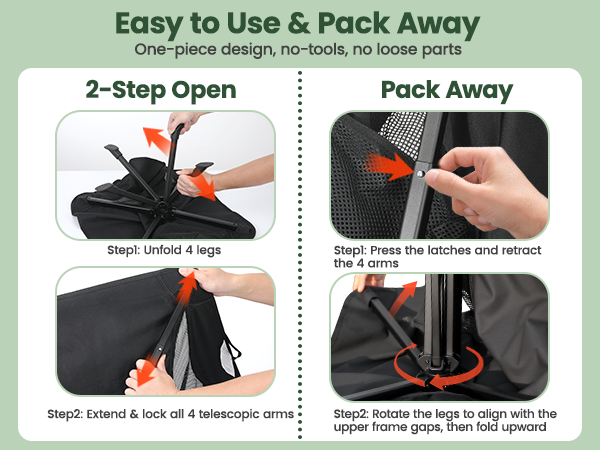 Easy to Use & Pack Away

One-piece design, no-tools, no loose parts

2-Step Open

Step1: Unfold 4 legs

Step2: Extend & lock all 4 telescopic arms

Pack Away

Step1: Press the latches and retract the 4 arms

Step2: Rotate the legs to align with the upper frame gaps, then fold upward