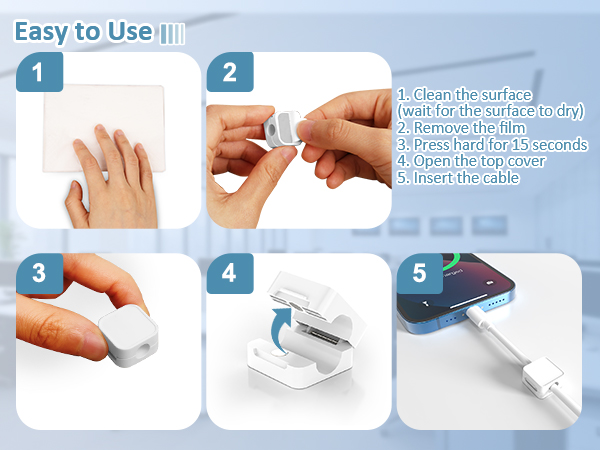 Easy to Use

1

2

1. Clean the surface (wait for the surface to dry)
2. Remove the film
3. Press hard for 15 seconds
4. Open the top cover
5. Insert the cable

3

4

5