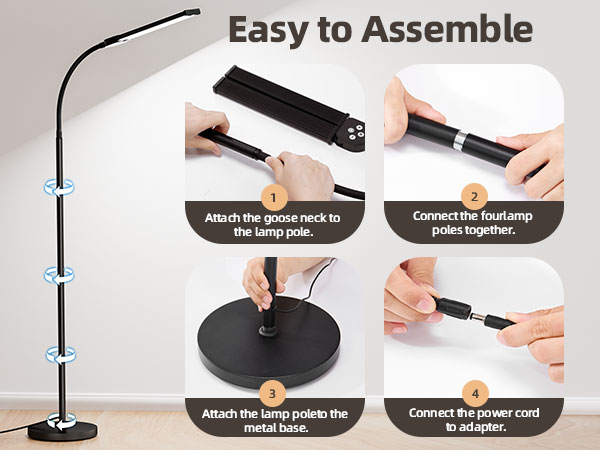 Easy to Assemble

1
Attach the goose neck to the lamp pole.

2
Connect the fourlamp poles together.

3
Attach the lamp poleto the metal base.

4
Connect the power cord to adapter.