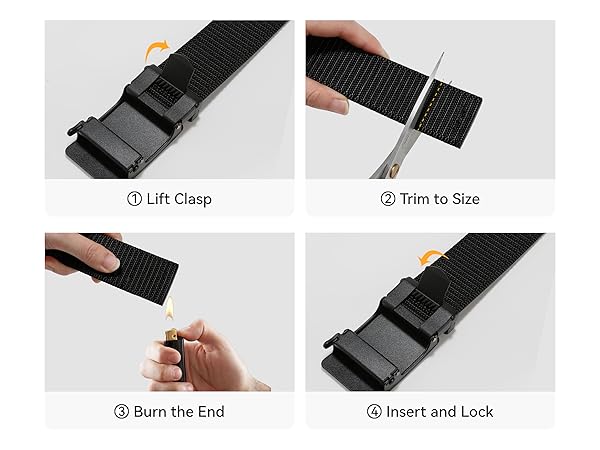 ① Lift Clasp

② Trim to Size

③ Burn the End

④ Insert and Lock