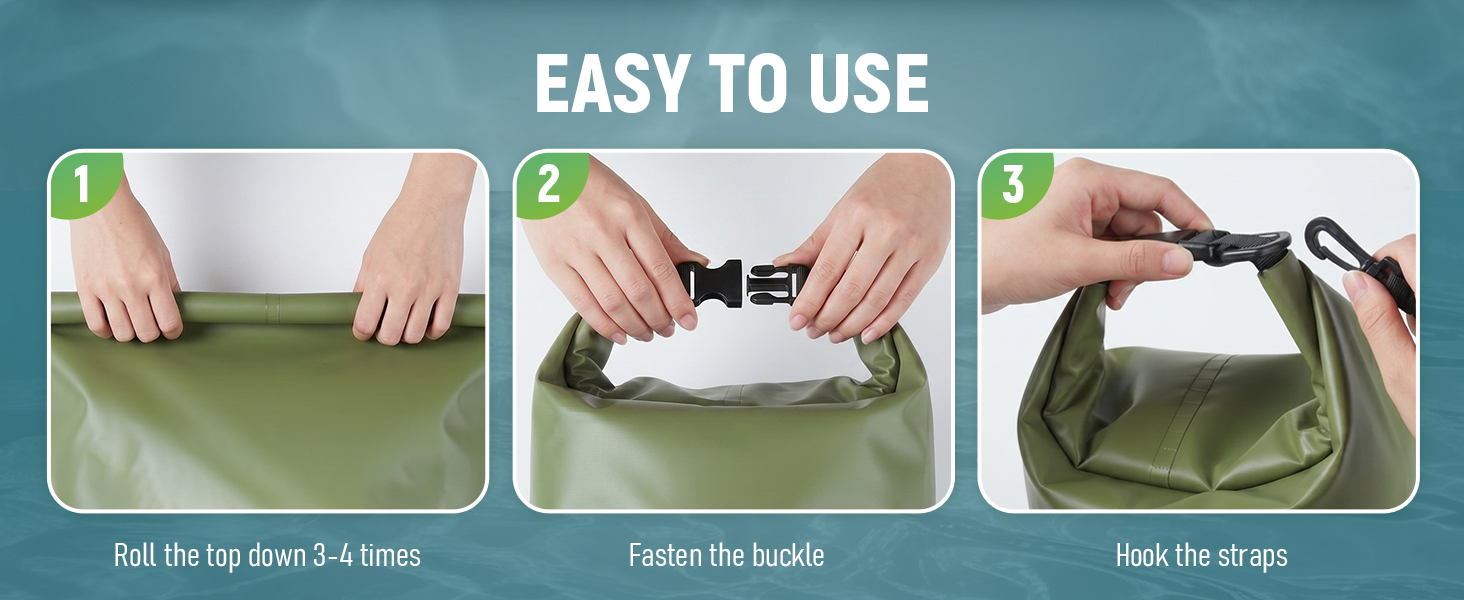 EASY TO USE

1

Roll the top down 3-4 times

2

Fasten the buckle

3

Hook the straps