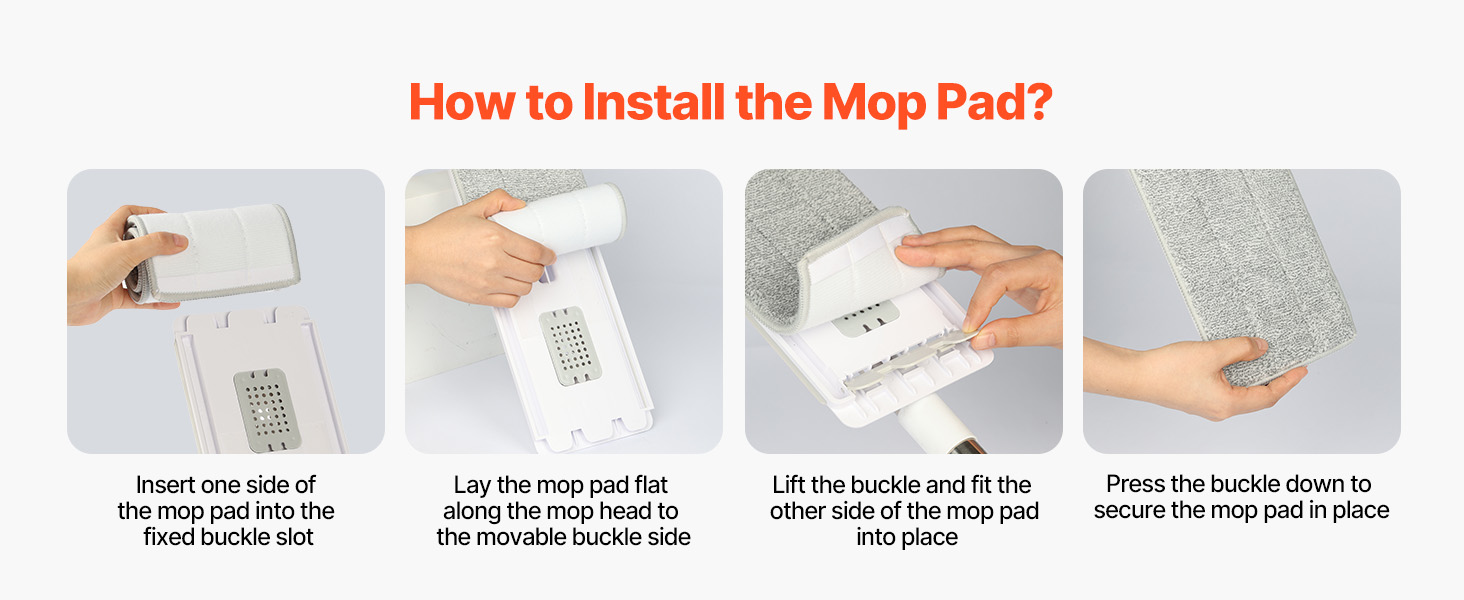 How to Install the Mop Pad?

Insert one side of the mop pad into the fixed buckle slot

Lay the mop pad flat along the mop head to the movable buckle side

Lift the buckle and fit the other side of the mop pad into place

Press the buckle down to secure the mop pad in place