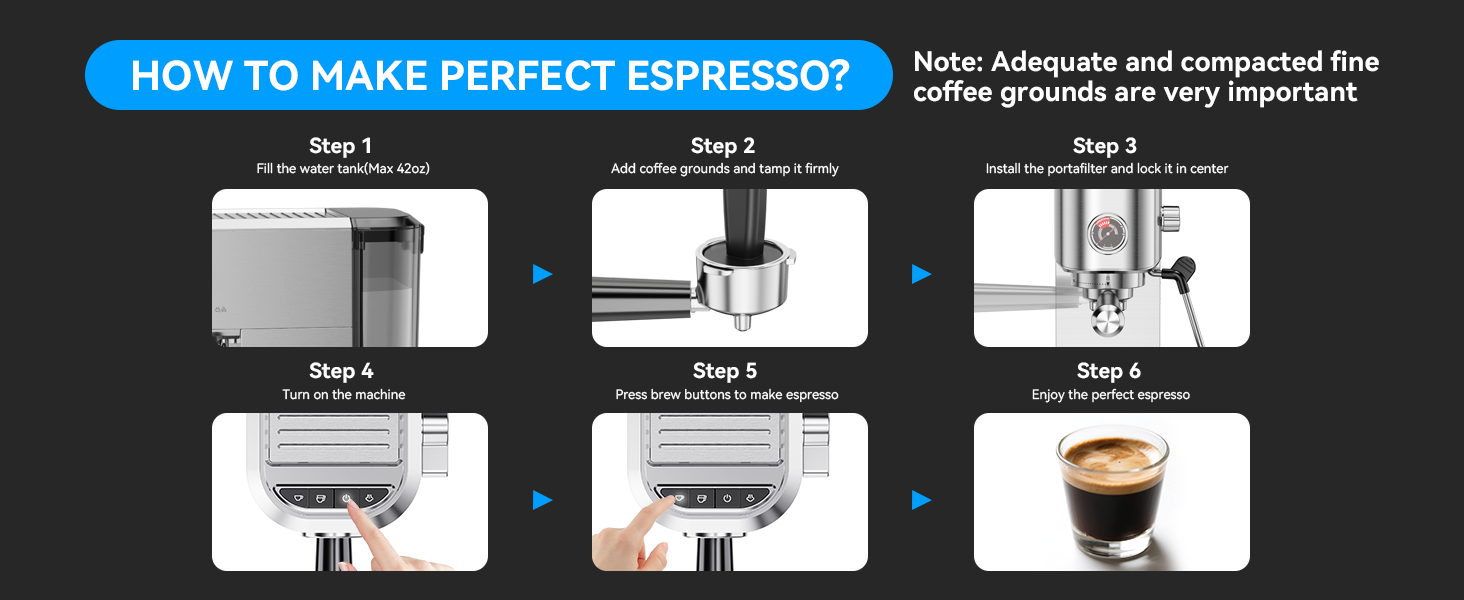 HOW TO MAKE PERFECT ESPRESSO?

Note: Adequate and compacted fine coffee grounds are very important

Step 1
Fill the water tank(Max 42oz)

Step 2
Add coffee grounds and tamp it firmly

Step 3
Install the portafilter and lock it in center

Step 4
Turn on the machine

Step 5
Press brew buttons to make espresso

Step 6
Enjoy the perfect espresso