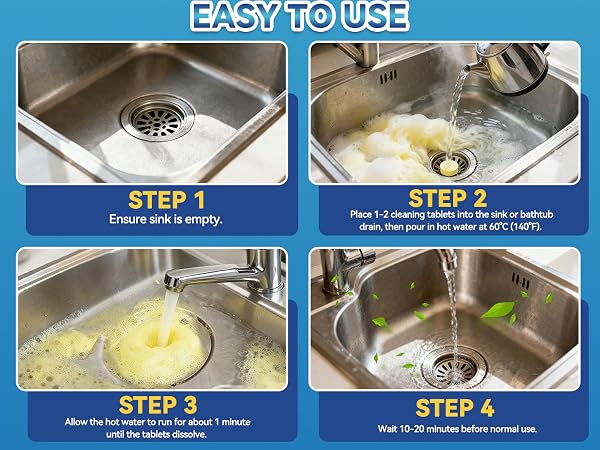 EASY TO USE

STEP 1
Ensure sink is empty.

STEP 2
Place 1-2 cleaning tablets into the sink or bathtub drain, then pour in hot water at 60°C (140°F).

STEP 3
Allow the hot water to run for about 1 minute until the tablets dissolve.

STEP 4
Wait 10-20 minutes before normal use.