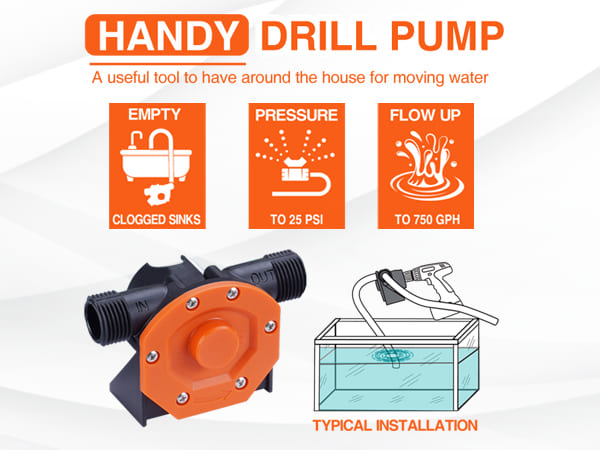 HANDY DRILL PUMP

A useful tool to have around the house for moving water

EMPTY
CLOGGED SINKS

PRESSURE
TO 25 PSI

FLOW UP
TO 750 GPH

IN

OUT

TYPICAL INSTALLATION