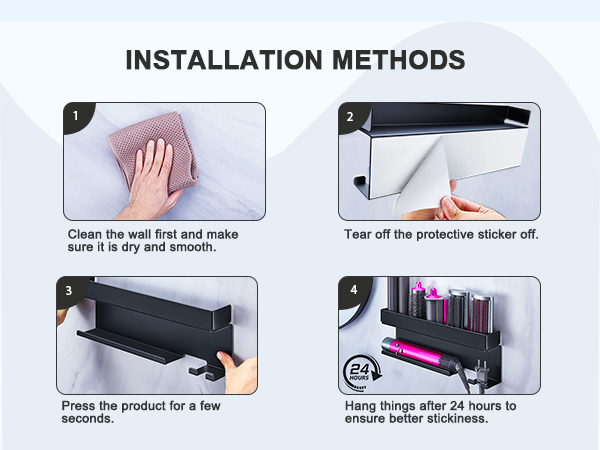 INSTALLATION METHODS

1

Clean the wall first and make sure it is dry and smooth.

2

Tear off the protective sticker off.

3

Press the product for a few seconds.

4

24 HOURS

Hang things after 24 hours to ensure better stickiness.