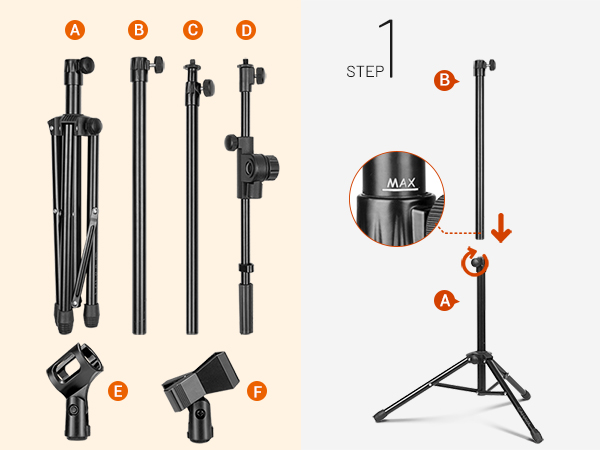 A B C D

E F

STEP 1

B

MAX

A