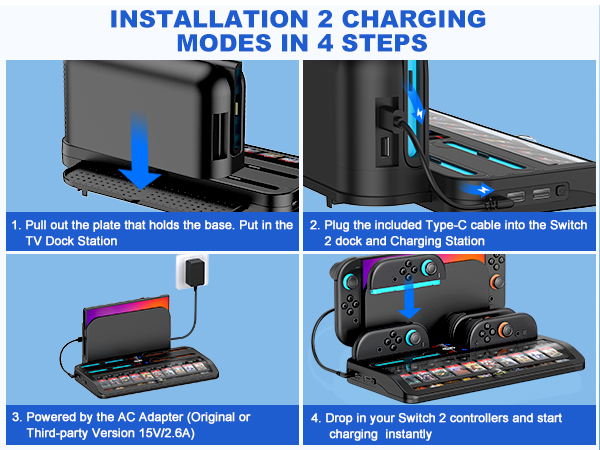 INSTALLATION 2 CHARGING MODES IN 4 STEPS

1. Pull out the plate that holds the base. Put in the TV Dock Station

2. Plug the included Type-C cable into the Switch 2 dock and Charging Station

3. Powered by the AC Adapter (Original or Third-party Version 15V/2.6A)

4. Drop in your Switch 2 controllers and start charging instantly