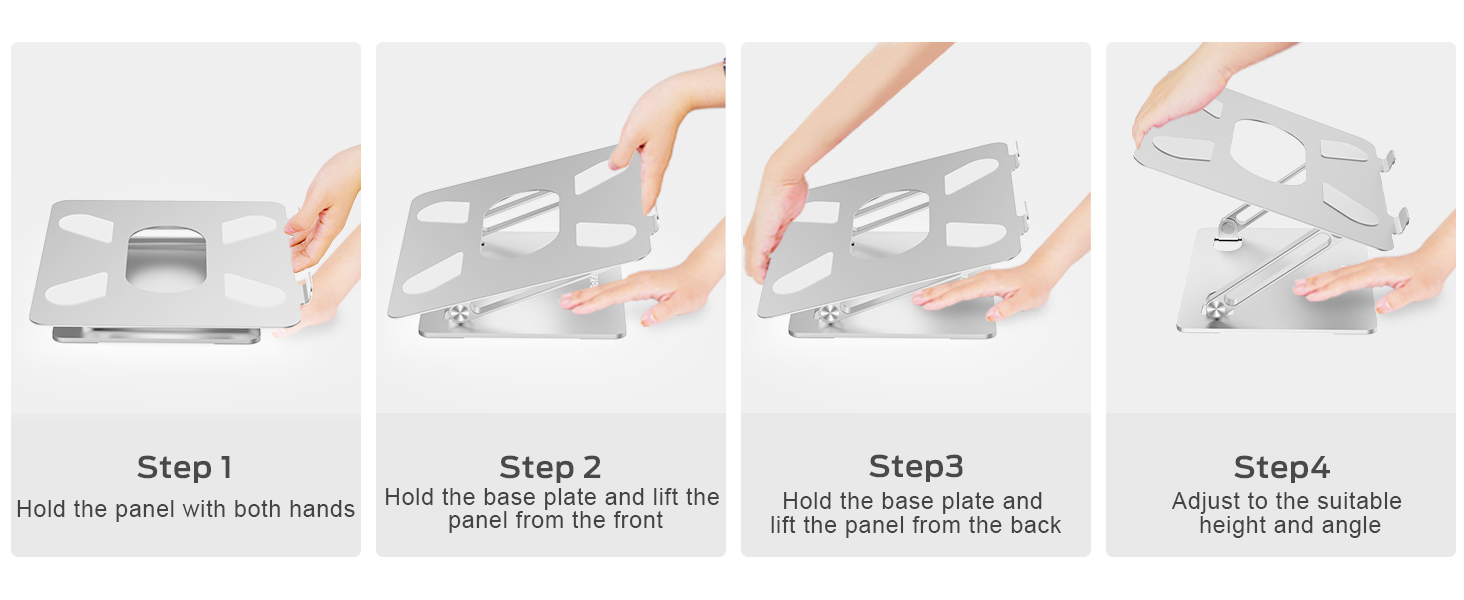 Step 1
Hold the panel with both hands

Step 2
Hold the base plate and lift the panel from the front

Step3
Hold the base plate and lift the panel from the back

Step4
Adjust to the suitable height and angle