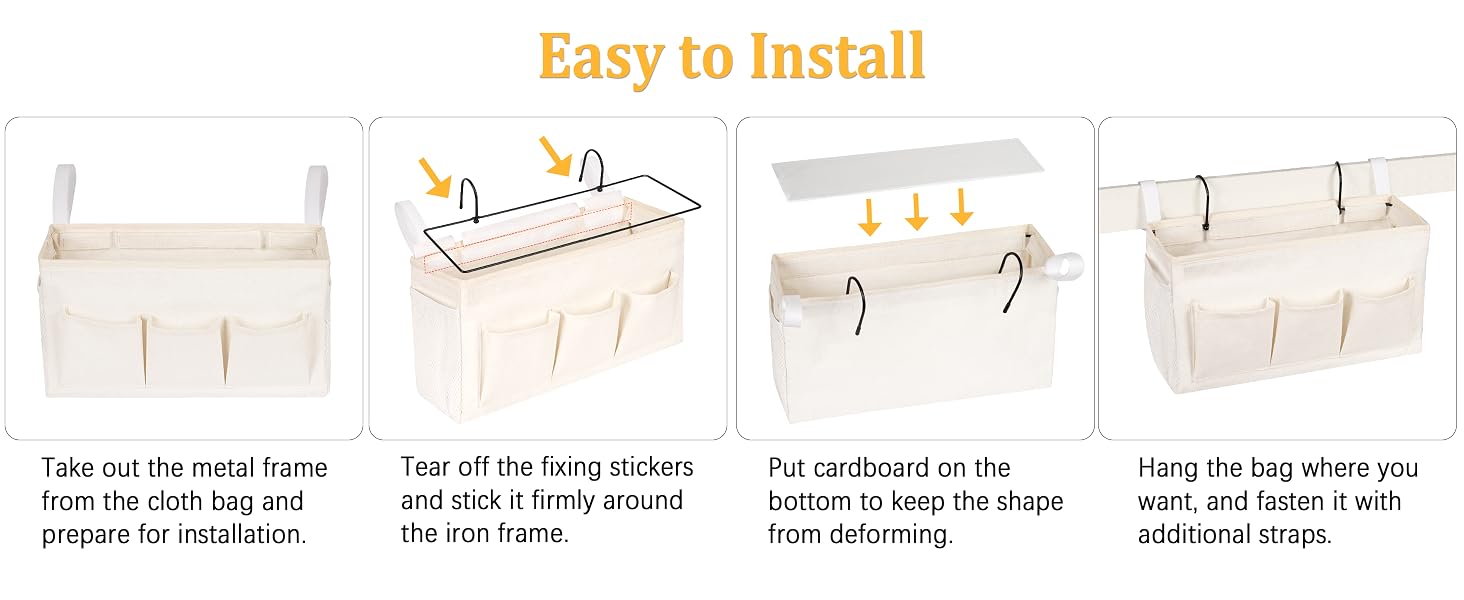 Easy to Install

Take out the metal frame from the cloth bag and prepare for installation.

Tear off the fixing stickers and stick it firmly around the iron frame.

Put cardboard on the bottom to keep the shape from deforming.

Hang the bag where you want, and fasten it with additional straps.