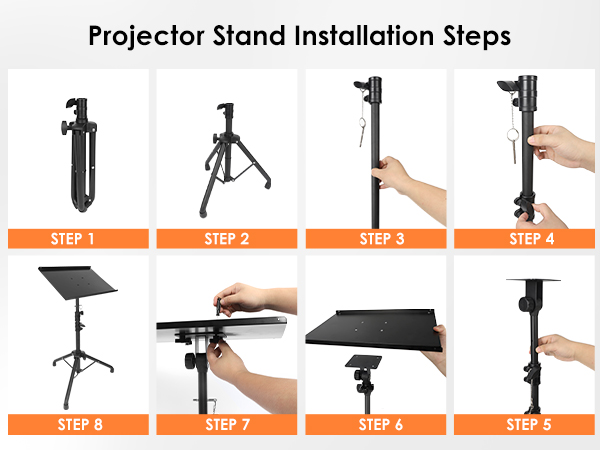 Projector Stand Installation Steps

STEP 1

STEP 2

STEP 3

STEP 4

STEP 8

STEP 7

STEP 6

STEP 5