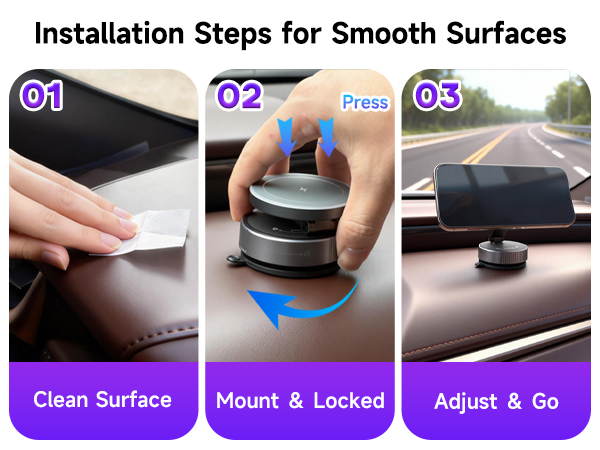 Installation Steps for Smooth Surfaces

01

Clean Surface

02

Press

Mount & Locked

03

Adjust & Go