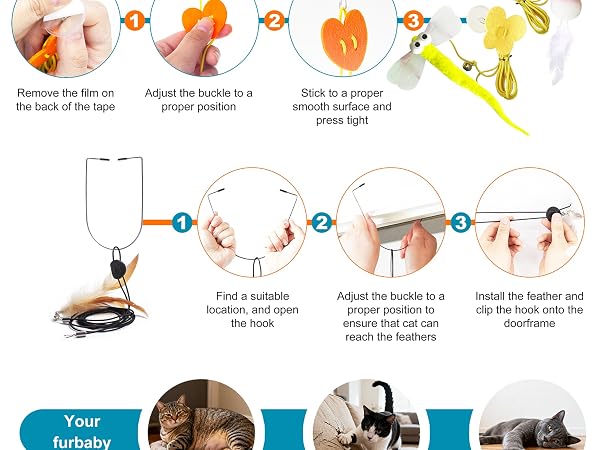 1 2 3

Remove the film on the back of the tape

Adjust the buckle to a proper position

Stick to a proper smooth surface and press tight

1 2 3

Find a suitable location, and open the hook

Adjust the buckle to a proper position to ensure that cat can reach the feathers

Install the feather and clip the hook onto the doorframe

Your furbaby