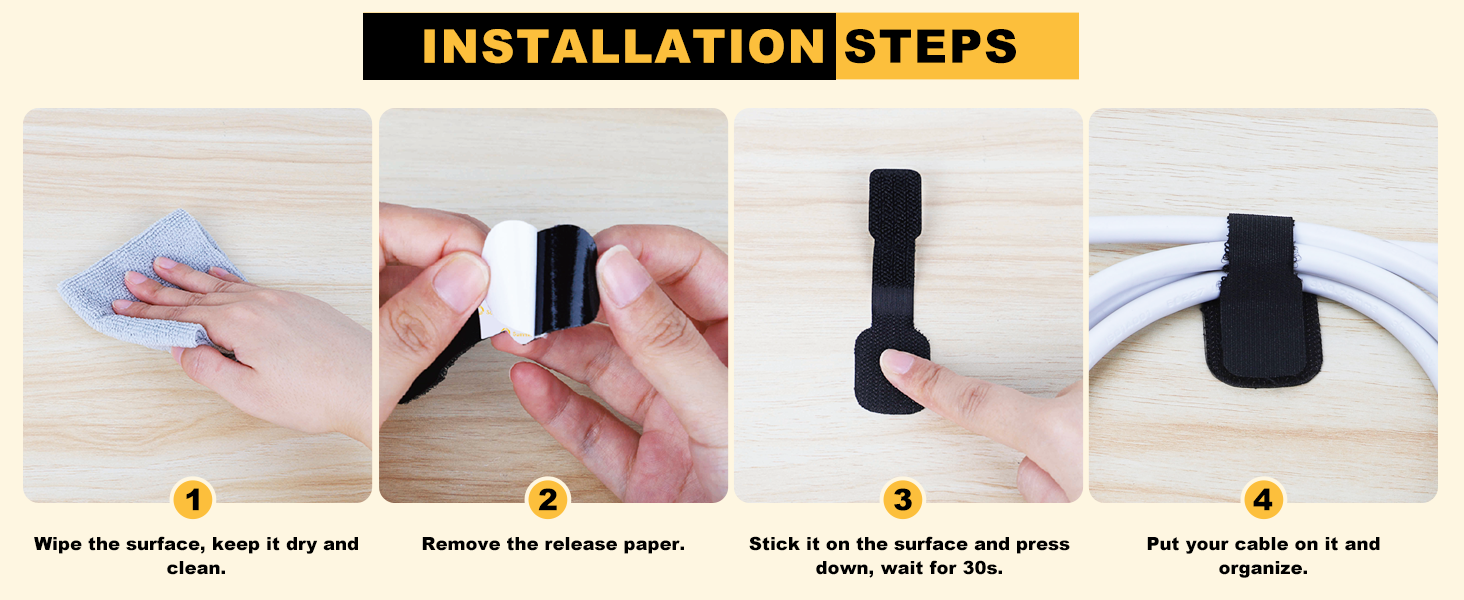 INSTALLATION STEPS

1

Wipe the surface, keep it dry and clean.

2

Remove the release paper.

3

Stick it on the surface and press down, wait for 30s.

4

Put your cable on it and organize.