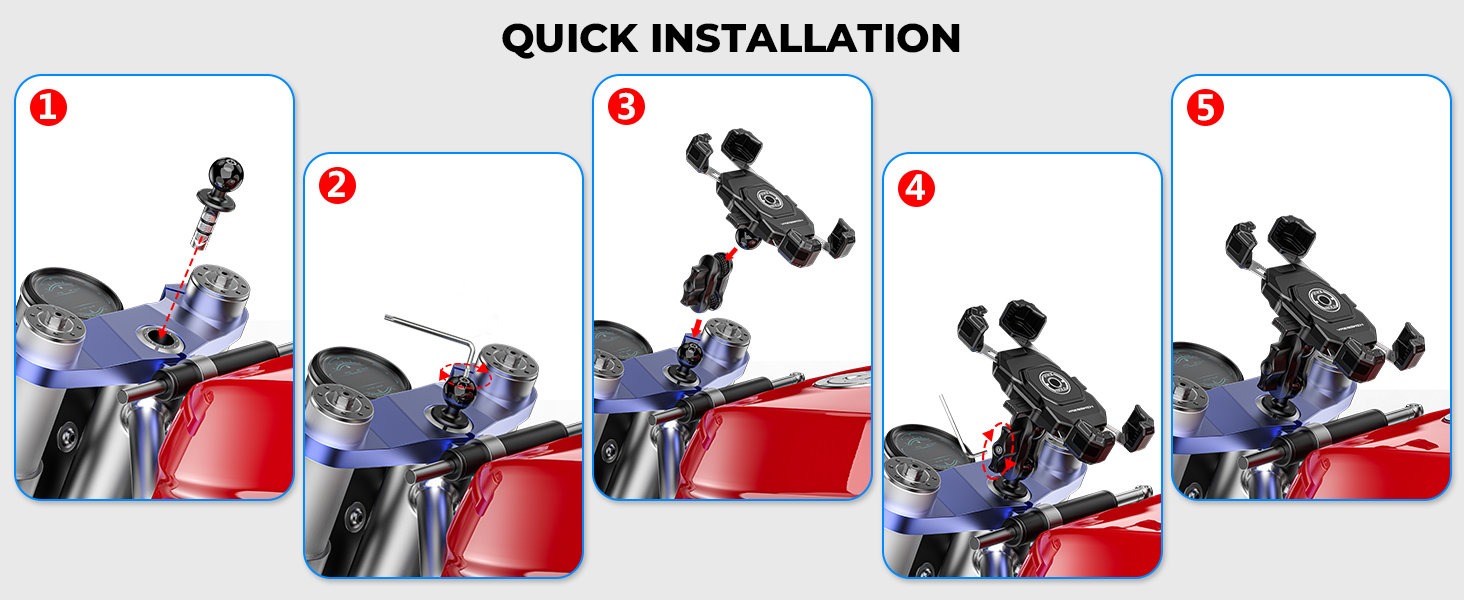 QUICK INSTALLATION

1

2

3

4

5