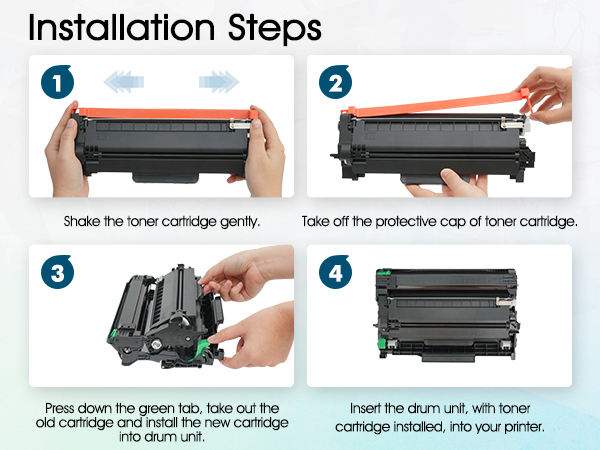 Installation Steps

1

Shake the toner cartridge gently.

2

Take off the protective cap of toner cartridge.

3

Press down the green tab, take out the old cartridge and install the new cartridge into drum unit.

4

Insert the drum unit, with toner cartridge installed, into your printer.