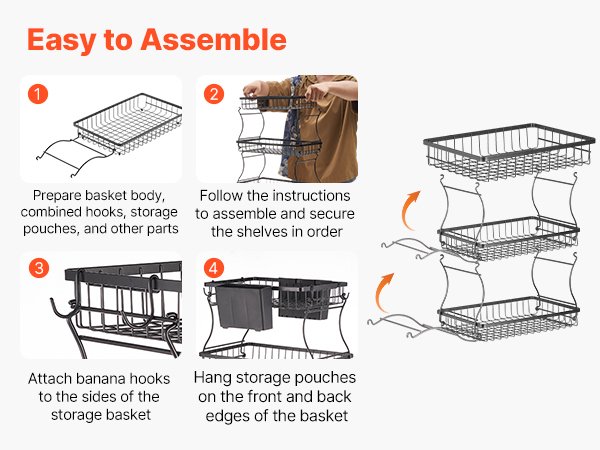 Easy to Assemble

1

Prepare basket body, combined hooks, storage pouches, and other parts

2

Follow the instructions to assemble and secure the shelves in order

3

Attach banana hooks to the sides of the storage basket

4

Hang storage pouches on the front and back edges of the basket