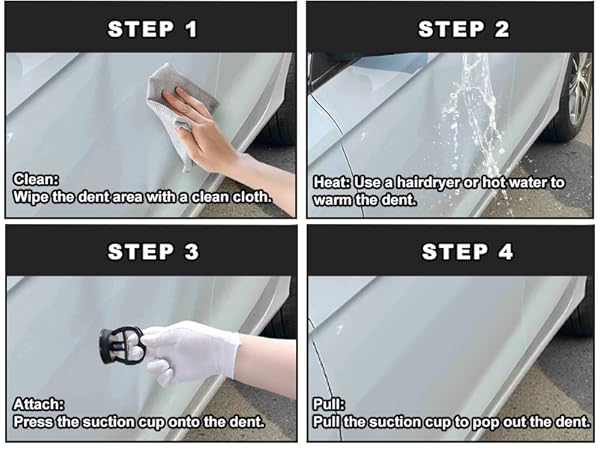 STEP 1

Clean:
Wipe the dent area with a clean cloth.

STEP 2

Heat: Use a hairdryer or hot water to warm the dent.

STEP 3

Attach:
Press the suction cup onto the dent.

STEP 4

Pull:
Pull the suction cup to pop out the dent.