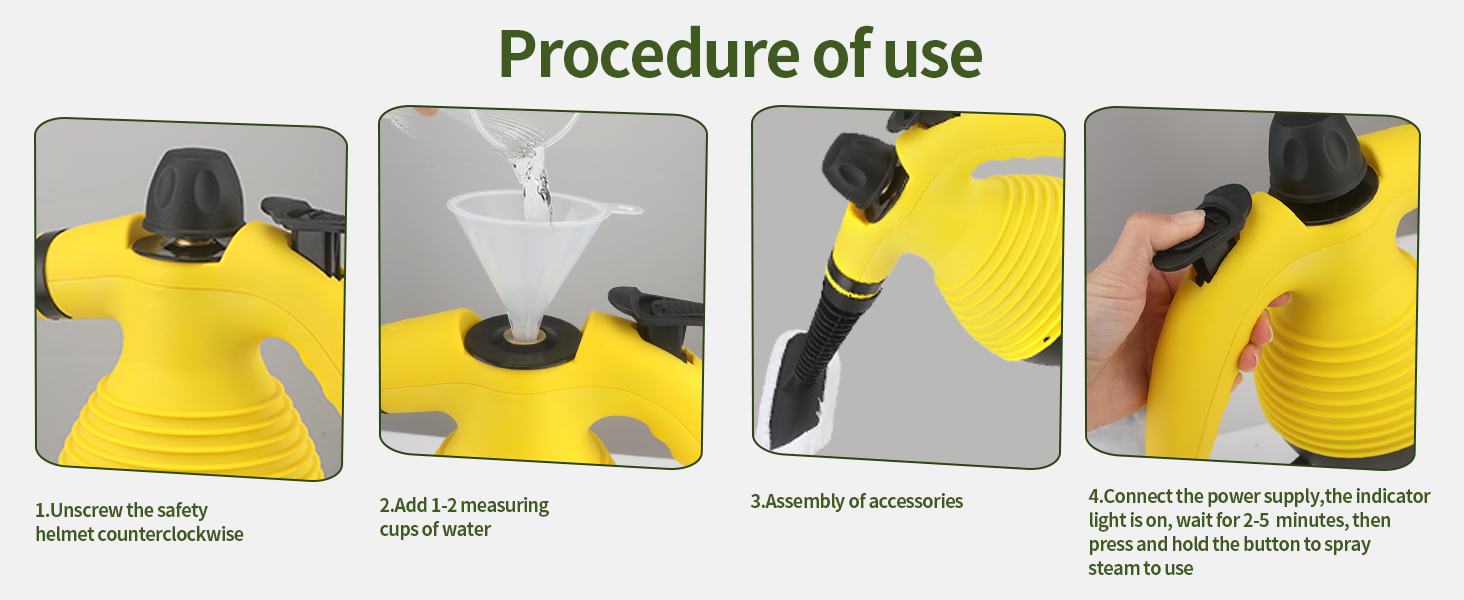 Procedure of use

1.Unscrew the safety helmet counterclockwise

2.Add 1-2 measuring cups of water

3.Assembly of accessories

4.Connect the power supply,the indicator light is on, wait for 2-5 minutes, then press and hold the button to spray steam to use