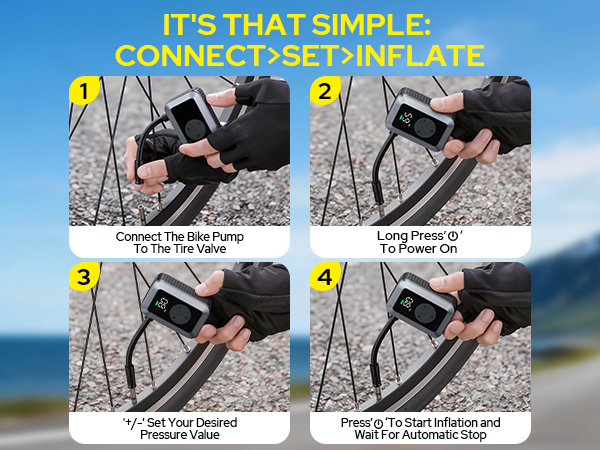 IT'S THAT SIMPLE:
CONNECT>SET>INFLATE

1

Connect The Bike Pump To The Tire Valve

2

Long Press'⏻' To Power On

3

'+/-' Set Your Desired Pressure Value

4

Press'⏻'To Start Inflation and Wait For Automatic Stop