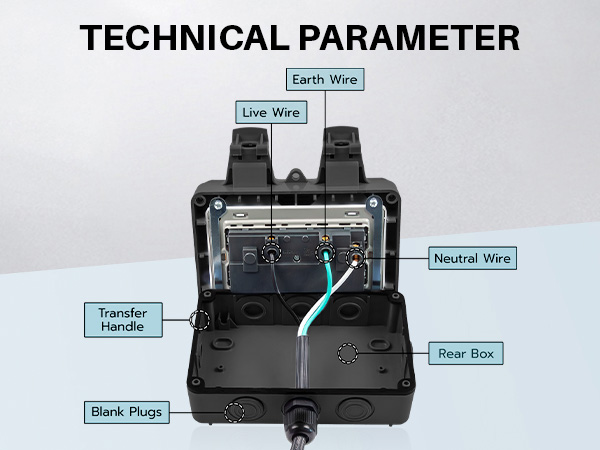 TECHNICAL PARAMETER

Earth Wire

Live Wire

Neutral Wire

Transfer Handle

Rear Box

Blank Plugs