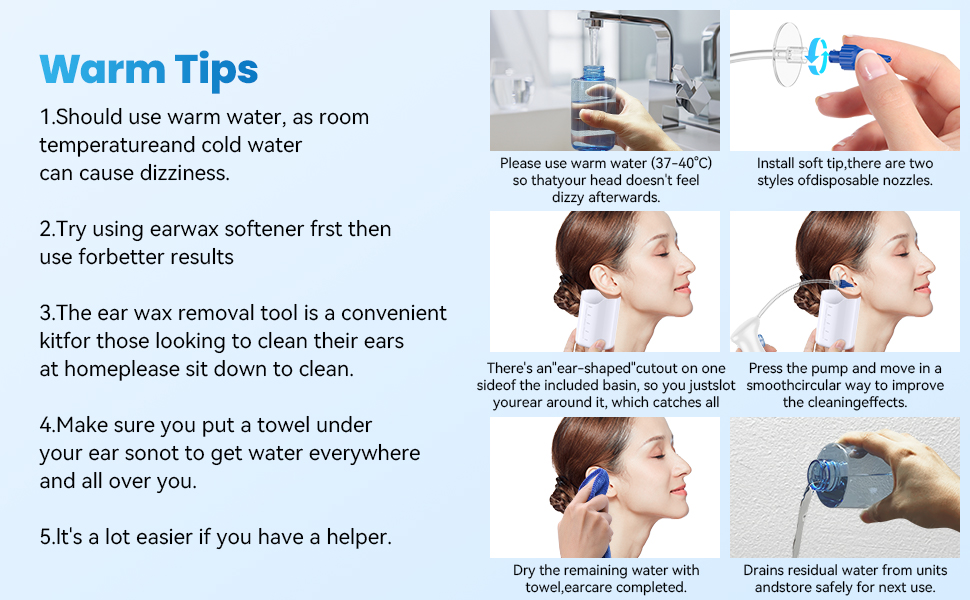 Warm Tips

1.Should use warm water, as room temperatureand cold water can cause dizziness.

2.Try using earwax softener frst then use forbetter results

3.The ear wax removal tool is a convenient kitfor those looking to clean their ears at homeplease sit down to clean.

4.Make sure you put a towel under your ear sonot to get water everywhere and all over you.

5.It's a lot easier if you have a helper.

Please use warm water (37-40℃) so thatyour head doesn't feel dizzy afterwards.

Install soft tip,there are two styles ofdisposable nozzles.

There's an"ear-shaped"cutout on one sideof the included basin, so you justslot yourear around it, which catches all

Press the pump and move in a smoothcircular way to improve the cleaningeffects.

Dry the remaining water with towel,earcare completed.

Drains residual water from units andstore safely for next use.