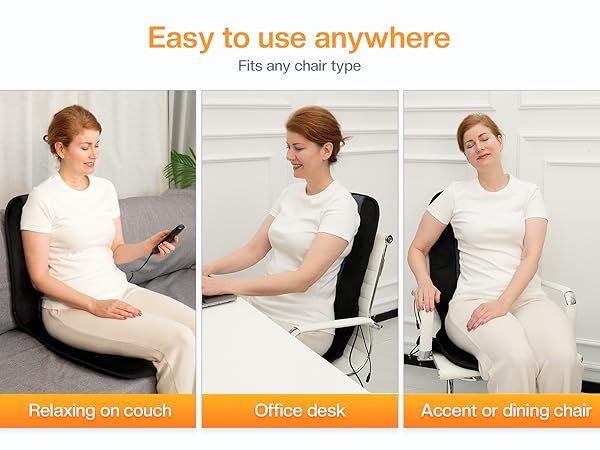 Easy to use anywhere
Fits any chair type

Relaxing on couch

Office desk

Accent or dining chair