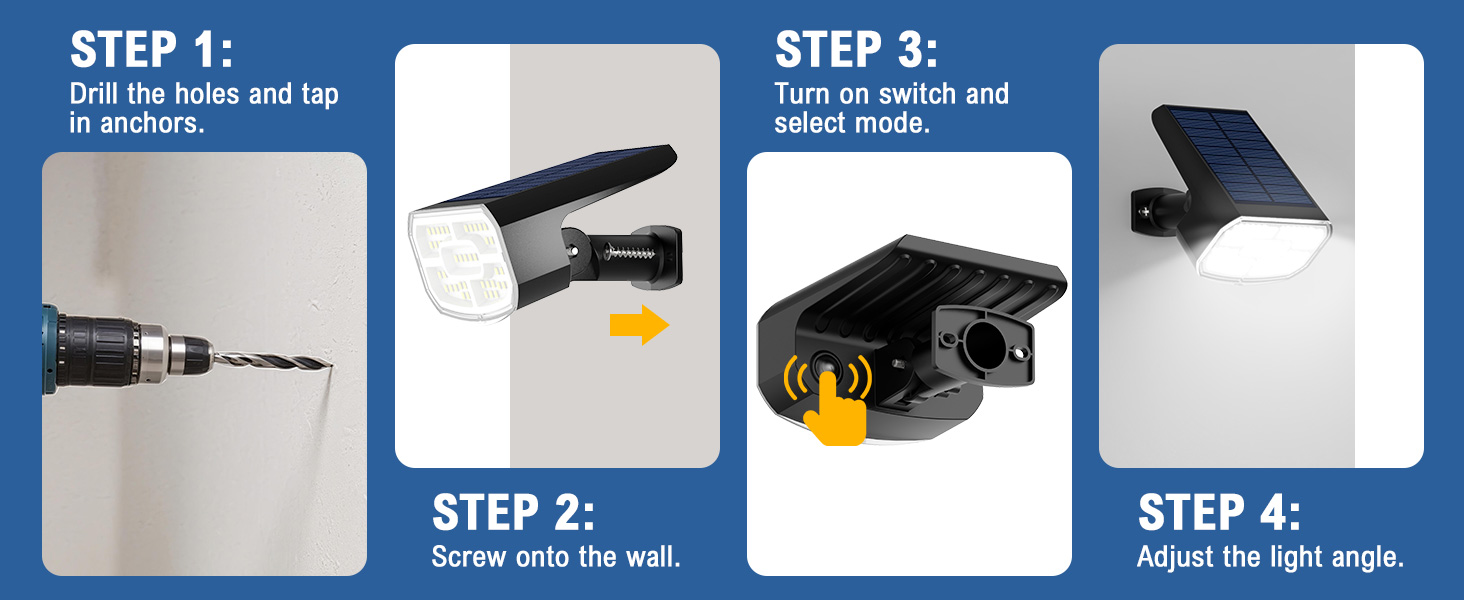 STEP 1:
Drill the holes and tap in anchors.

STEP 2:
Screw onto the wall.

STEP 3:
Turn on switch and select mode.

STEP 4:
Adjust the light angle.