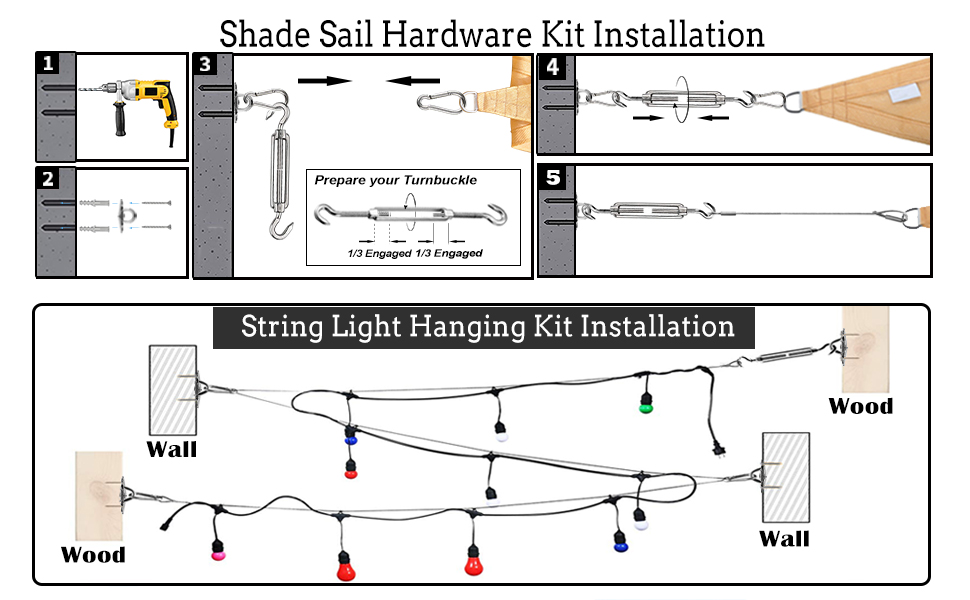 Shade Sail Hardware Kit Installation

1

2

3

Prepare your Turnbuckle

1/3 Engaged 1/3 Engaged

4

5

String Light Hanging Kit Installation

Wall

Wood

Wood

Wall