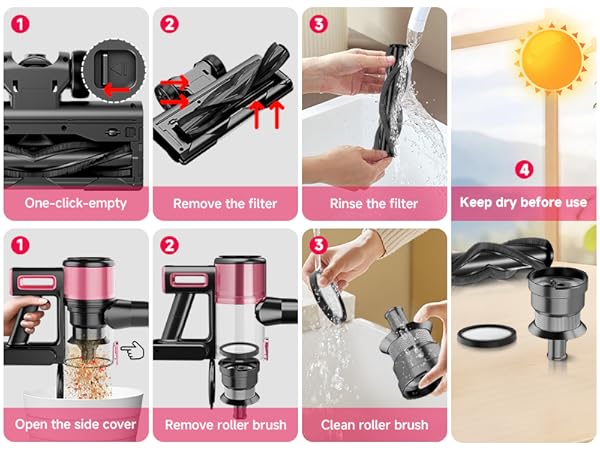 1
One-click-empty

2
Remove the filter

3
Rinse the filter

4
Keep dry before use

1
Open the side cover

2
Remove roller brush

3
Clean roller brush