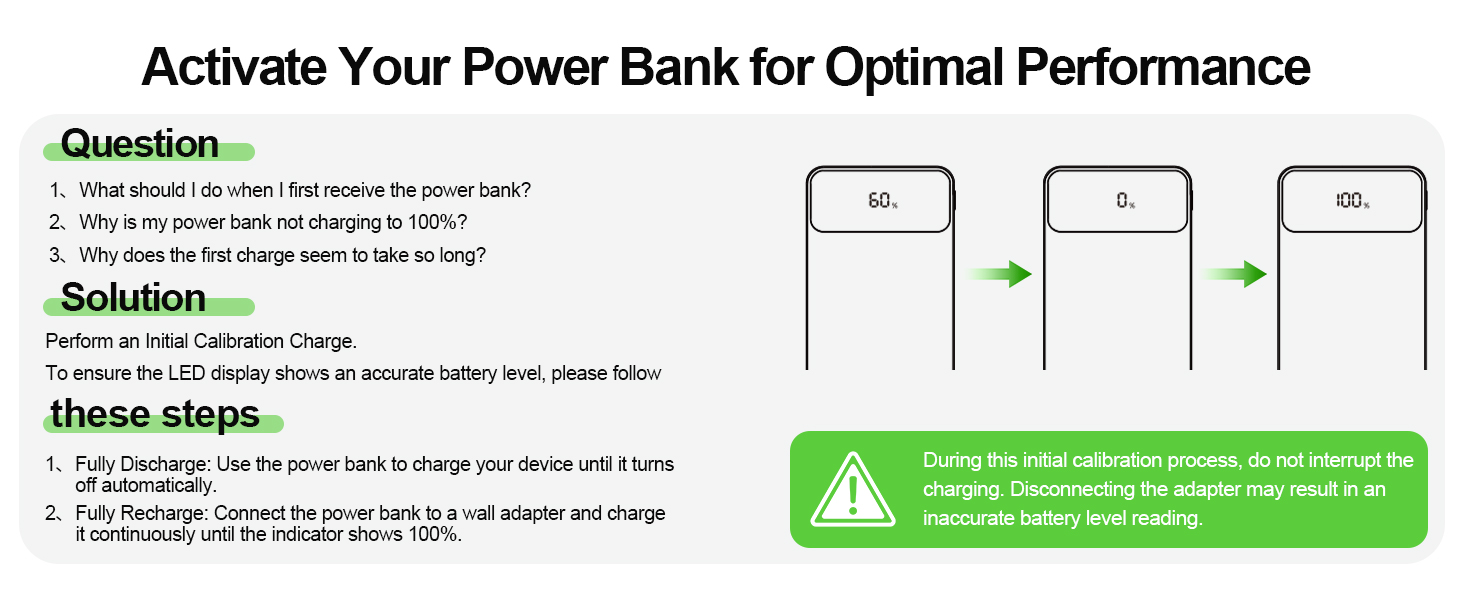 Activate Your Power Bank for Optimal Performance

Question

1、What should I do when I first receive the power bank?

2、Why is my power bank not charging to 100%?

3、Why does the first charge seem to take so long?

Solution

Perform an Initial Calibration Charge.

To ensure the LED display shows an accurate battery level, please follow

these steps

1、Fully Discharge: Use the power bank to charge your device until it turns off automatically.

2、Fully Recharge: Connect the power bank to a wall adapter and charge it continuously until the indicator shows 100%.

60%

0%

100%

During this initial calibration process, do not interrupt the charging. Disconnecting the adapter may result in an inaccurate battery level reading.