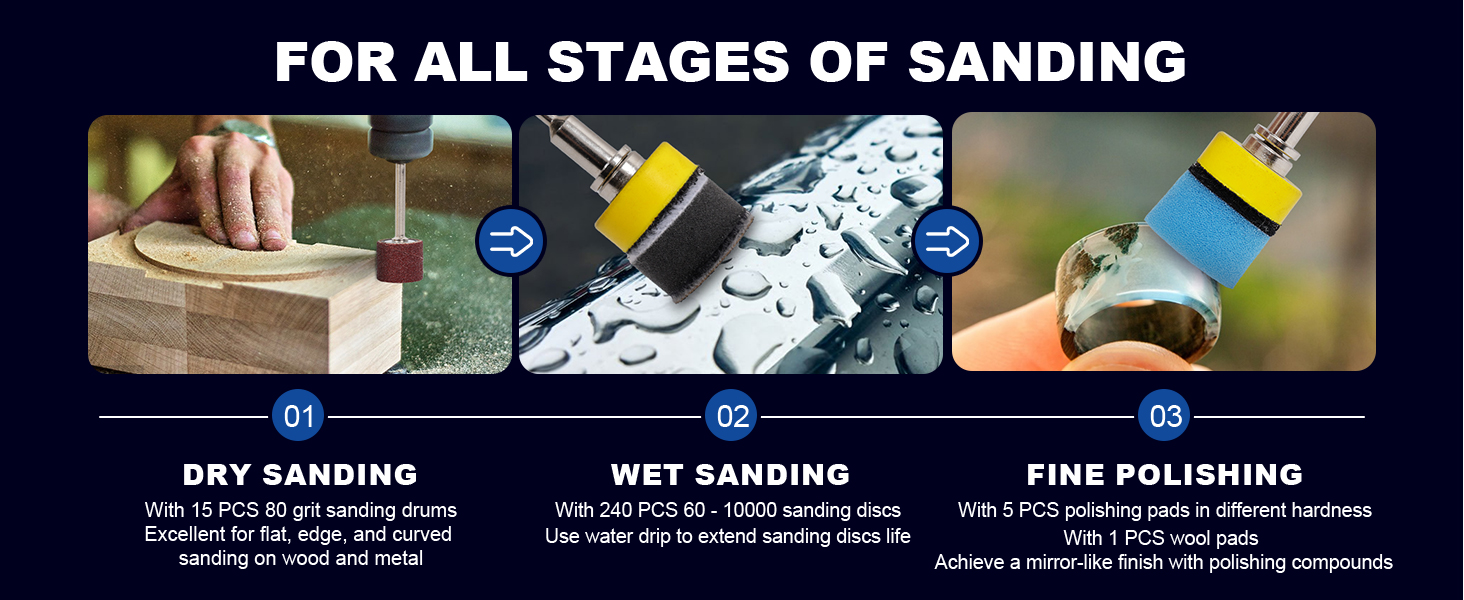 FOR ALL STAGES OF SANDING

01

DRY SANDING

With 15 PCS 80 grit sanding drums
Excellent for flat, edge, and curved sanding on wood and metal

02

WET SANDING

With 240 PCS 60 - 10000 sanding discs
Use water drip to extend sanding discs life

03

FINE POLISHING

With 5 PCS polishing pads in different hardness
With 1 PCS wool pads
Achieve a mirror-like finish with polishing compounds