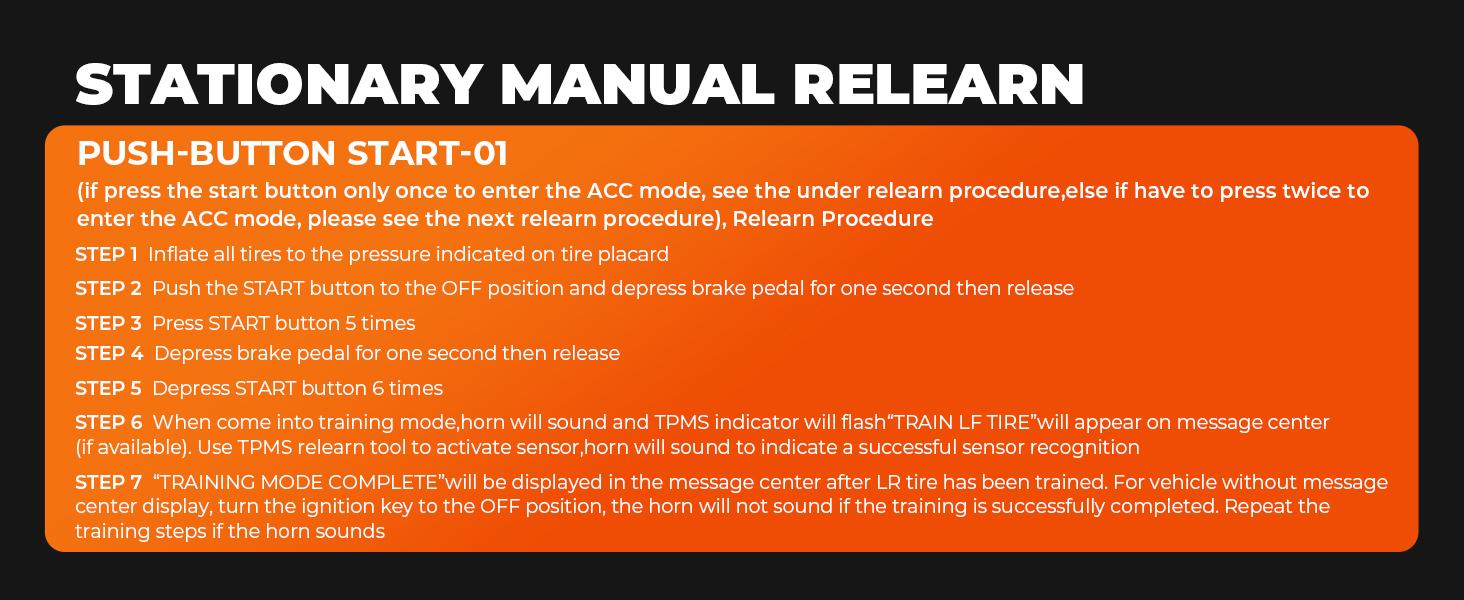 STATIONARY MANUAL RELEARN

PUSH-BUTTON START-01

(if press the start button only once to enter the ACC mode, see the under relearn procedure,else if have to press twice to enter the ACC mode, please see the next relearn procedure), Relearn Procedure

STEP 1 Inflate all tires to the pressure indicated on tire placard

STEP 2 Push the START button to the OFF position and depress brake pedal for one second then release

STEP 3 Press START button 5 times

STEP 4 Depress brake pedal for one second then release

STEP 5 Depress START button 6 times

STEP 6 When come into training mode,horn will sound and TPMS indicator will flash“TRAIN LF TIRE”will appear on message center (if available). Use TPMS relearn tool to activate sensor,horn will sound to indicate a successful sensor recognition

STEP 7 “TRAINING MODE COMPLETE”will be displayed in the message center after LR tire has been trained. For vehicle without message center display, turn the ignition key to the OFF position, the horn will not sound if the training is successfully completed. Repeat the training steps if the horn sounds