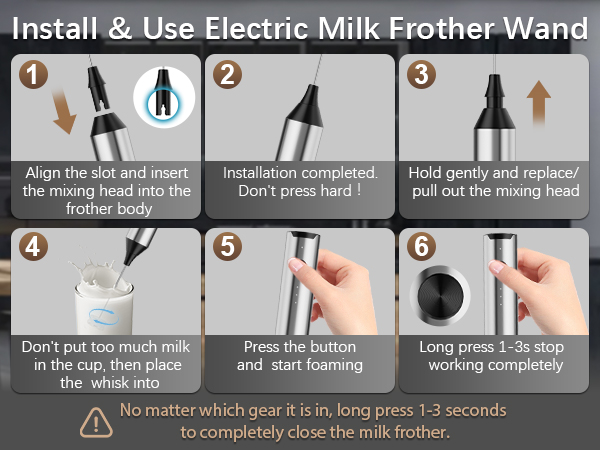 Install & Use Electric Milk Frother Wand

1
Align the slot and insert the mixing head into the frother body

2
Installation completed. Don't press hard！

3
Hold gently and replace/ pull out the mixing head

4
Don't put too much milk in the cup, then place the whisk into

5
Press the button and start foaming

6
Long press 1-3s stop working completely

No matter which gear it is in, long press 1-3 seconds to completely close the milk frother.