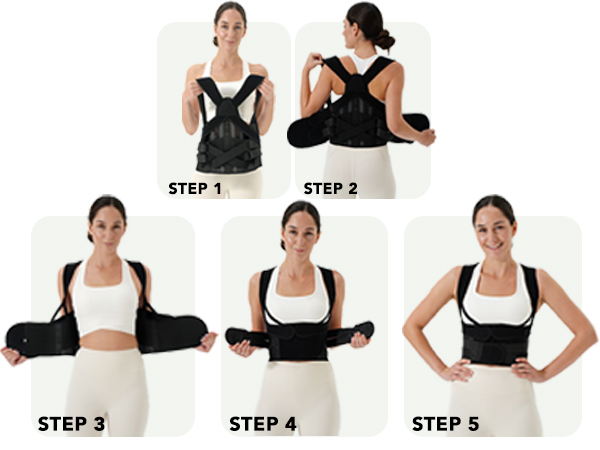 STEP 1

STEP 2

STEP 3

STEP 4

STEP 5