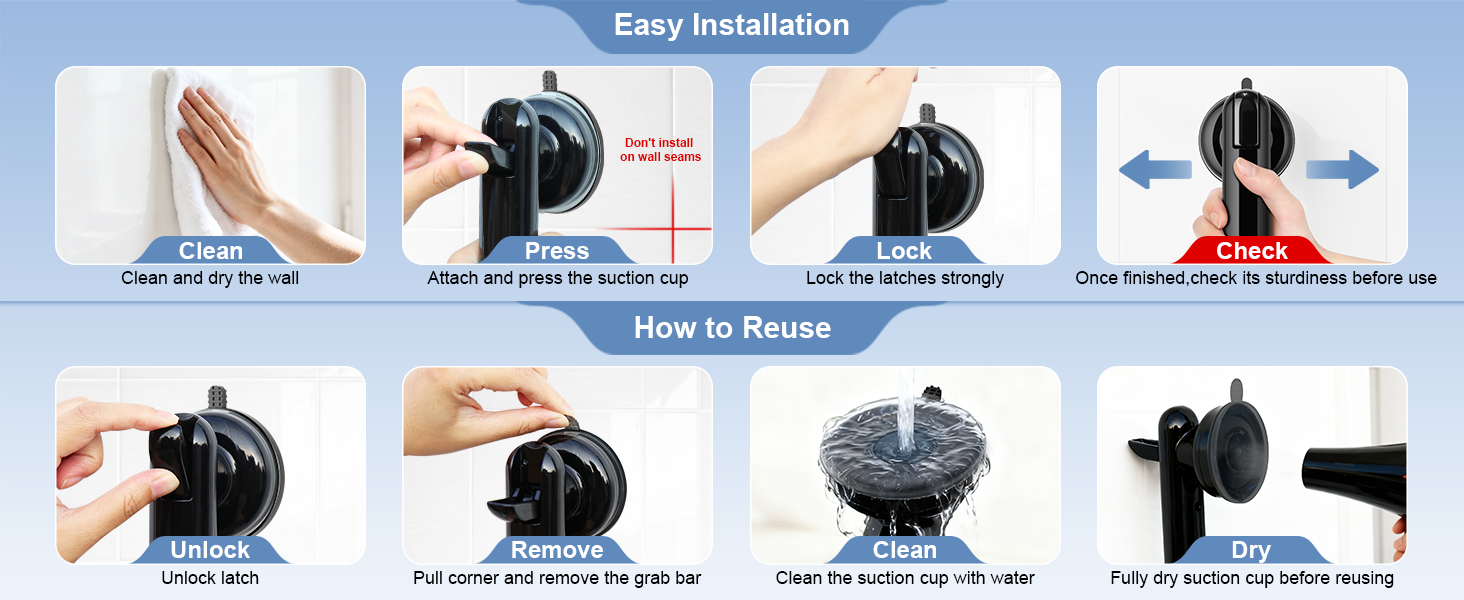 Easy Installation

Clean
Clean and dry the wall

Don't install on wall seams
Press
Attach and press the suction cup

Lock
Lock the latches strongly

Check
Once finished,check its sturdiness before use

How to Reuse

Unlock
Unlock latch

Remove
Pull corner and remove the grab bar

Clean
Clean the suction cup with water

Dry
Fully dry suction cup before reusing