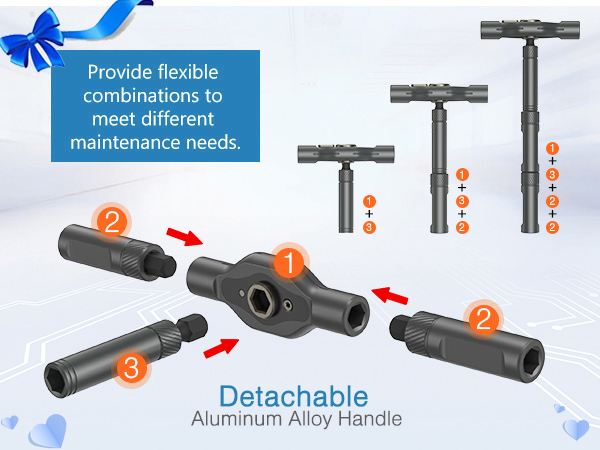 Provide flexible combinations to meet different maintenance needs.

1
+
3

1
+
3
+
2

1
+
3
+
2
+
2

2

1

2

3

Detachable
Aluminum Alloy Handle