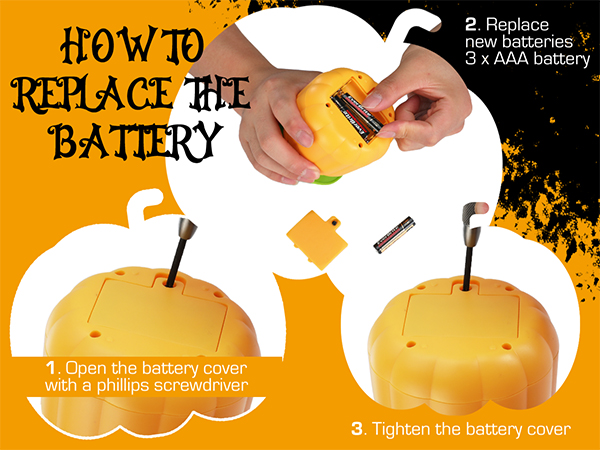 HOW TO REPLACE THE BATTERY

2. Replace new batteries 3 x AAA battery

1. Open the battery cover with a phillips screwdriver

3. Tighten the battery cover