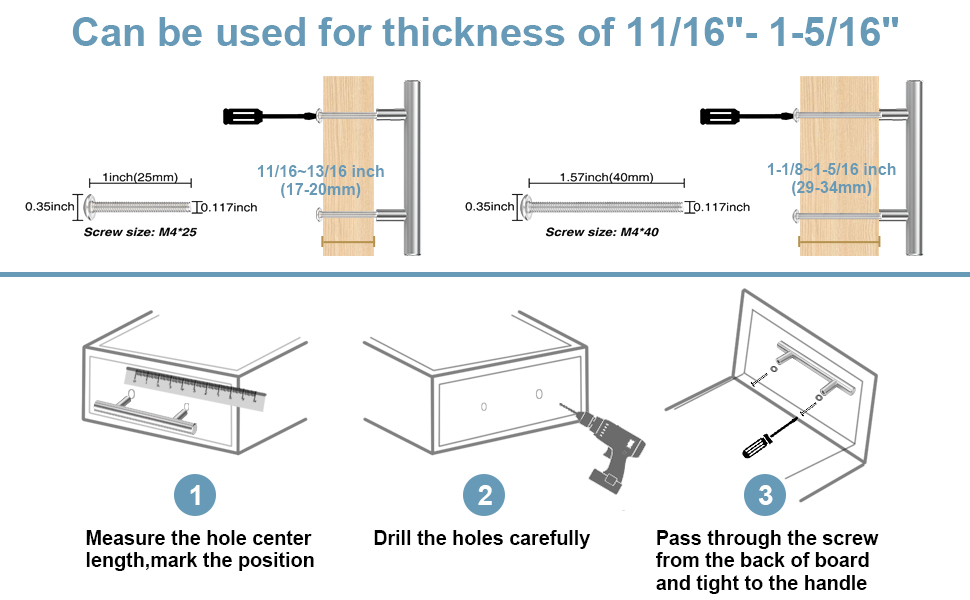 Can be used for thickness of 11/16"- 1-5/16"

1inch(25mm)

0.35inch

0.117inch

Screw size: M4*25

11/16~13/16 inch
(17-20mm)

1.57inch(40mm)

0.35inch

0.117inch

Screw size: M4*40

1-1/8~1-5/16 inch
(29-34mm)

1

Measure the hole center length,mark the position

2

Drill the holes carefully

3

Pass through the screw from the back of board and tight to the handle