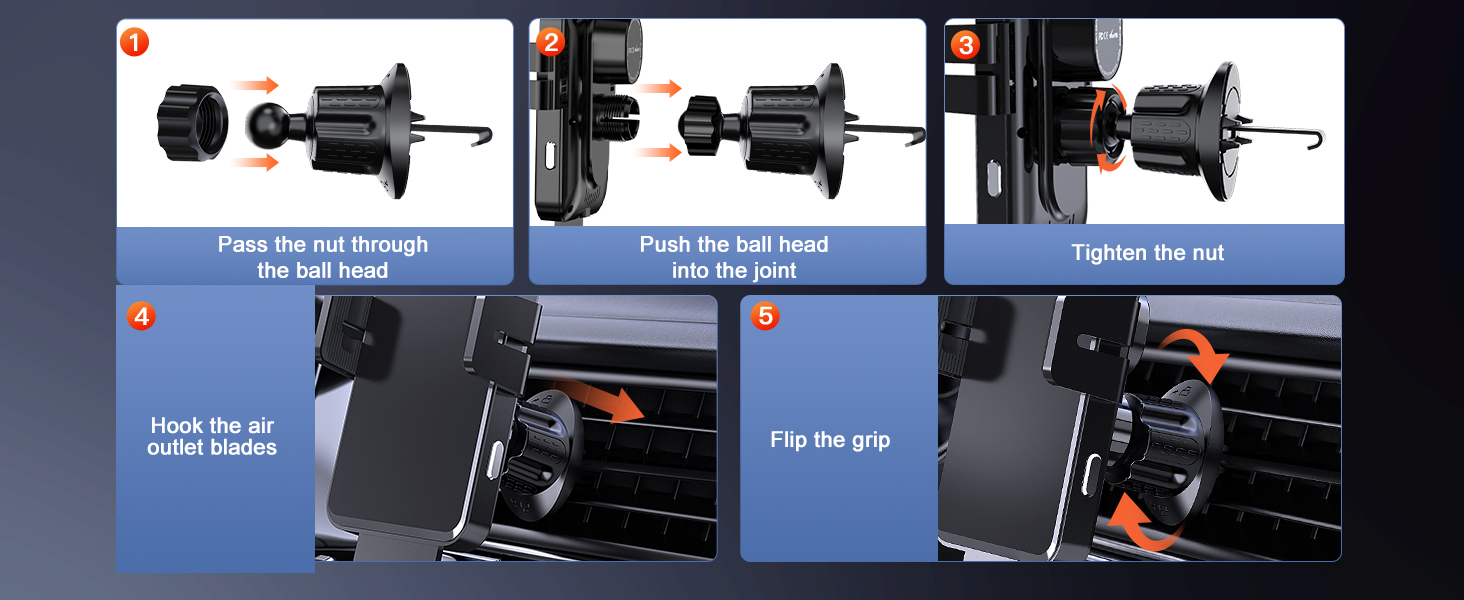 1
Pass the nut through the ball head

2
Push the ball head into the joint

3
Tighten the nut

4
Hook the air outlet blades

5
Flip the grip